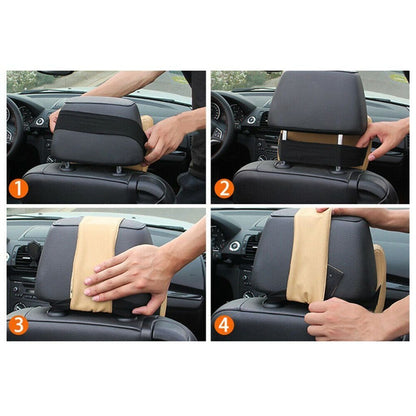 1

2

3

4