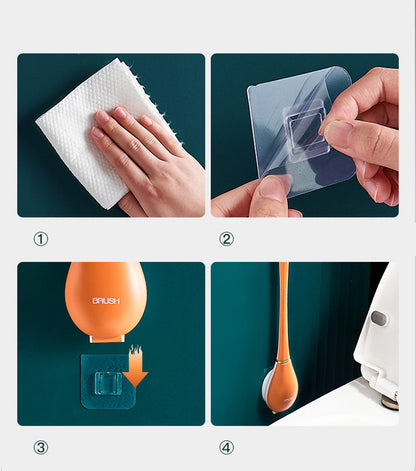 ①

②

BRUSH

③

④